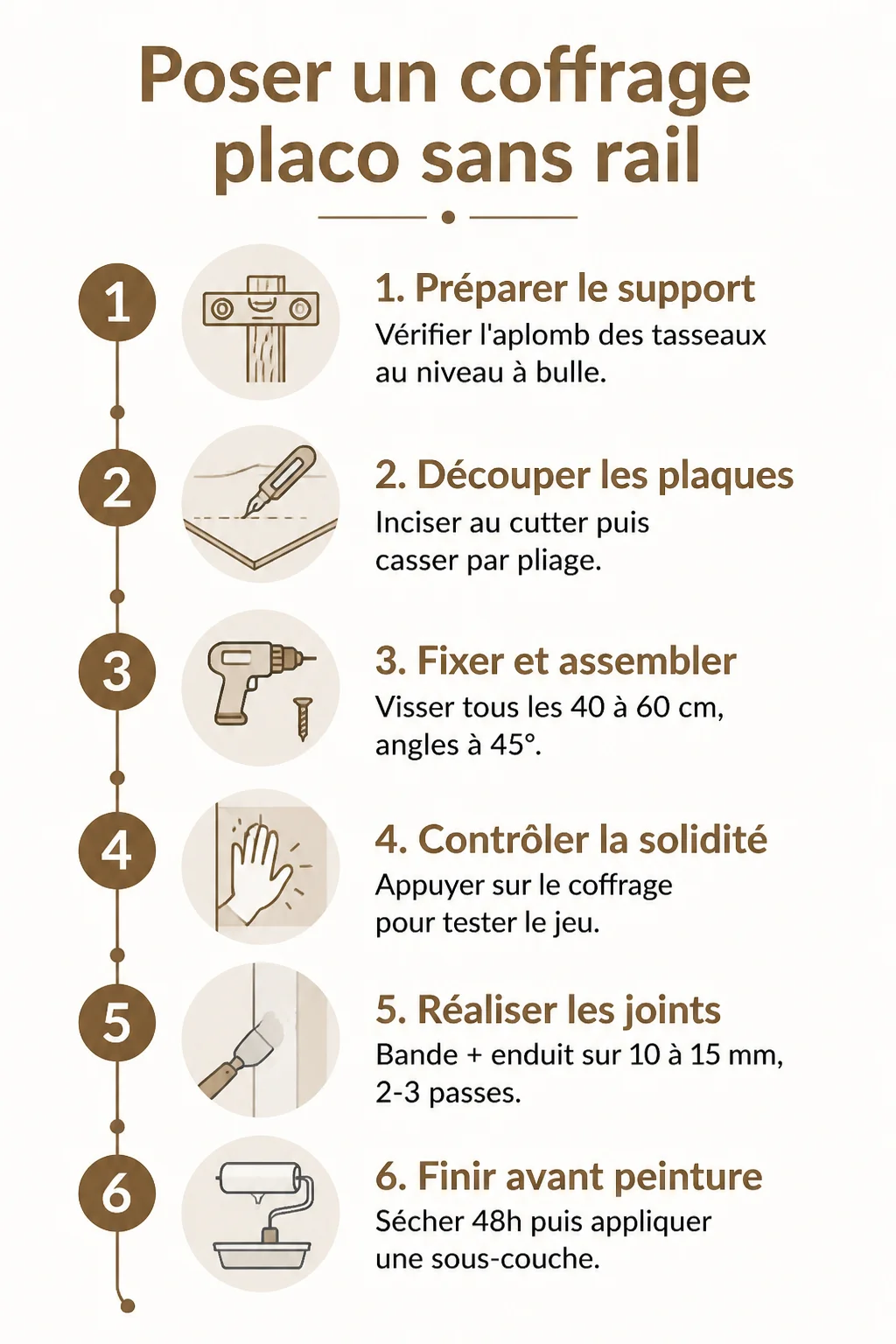 Poser un coffrage placo sans rail

1

1. Préparer le support
Vérifier l'aplomb des tasseaux au niveau à bulle.

2

2. Découper les plaques
Inciser au cutter puis casser par pliage.

3

3. Fixer et assembler
Visser tous les 40 à 60 cm, angles à 45°.

4

4. Contrôler la solidité
Appuyer sur le coffrage pour tester le jeu.

5

5. Réaliser les joints
Bande + enduit sur 10 à 15 mm, 2-3 passes.

6

6. Finir avant peinture
Sécher 48h puis appliquer une sous-couche.